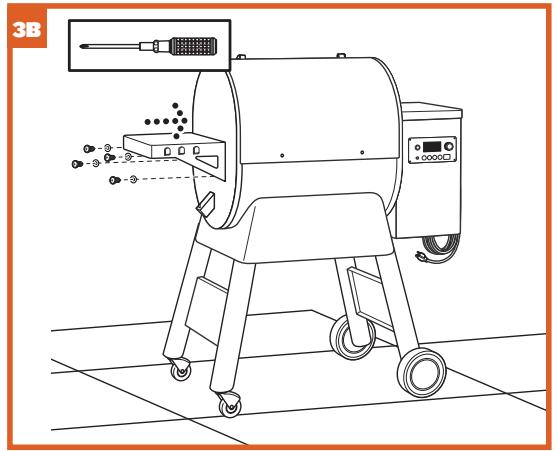 3B