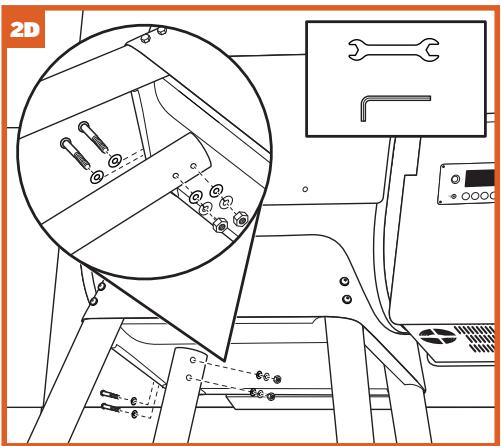 2D