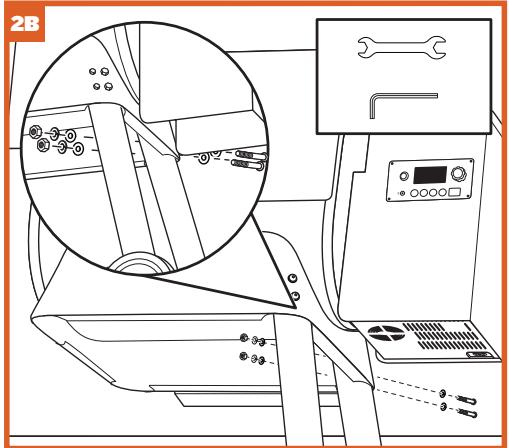 2B