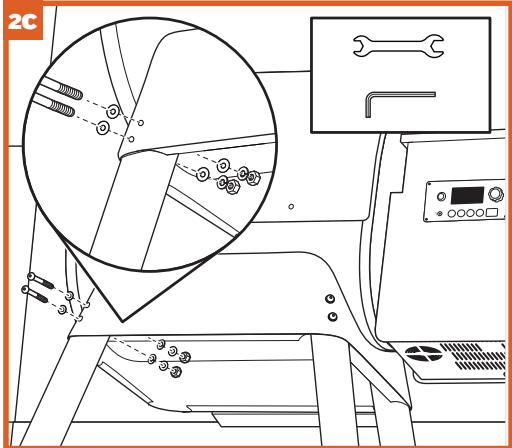 2C