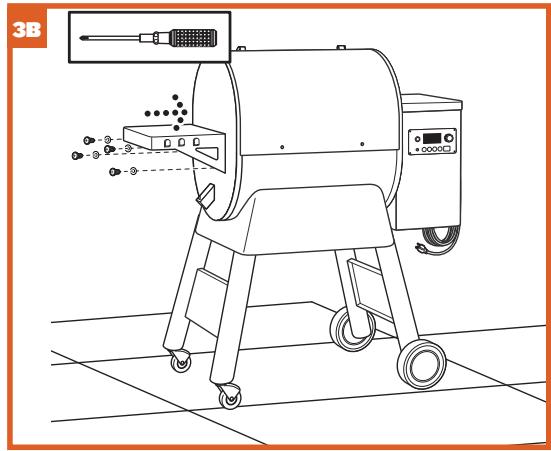 3B