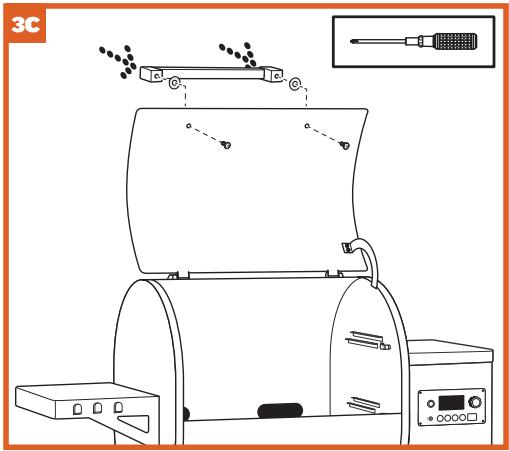 3C