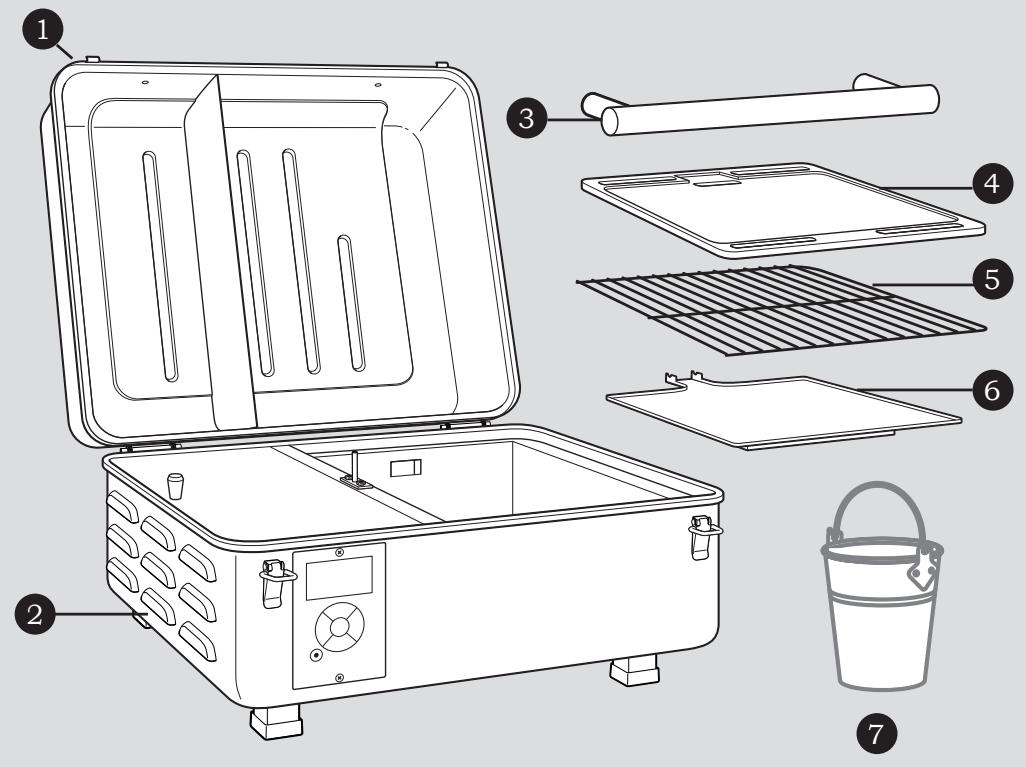 1
3
4
5
6
2
7