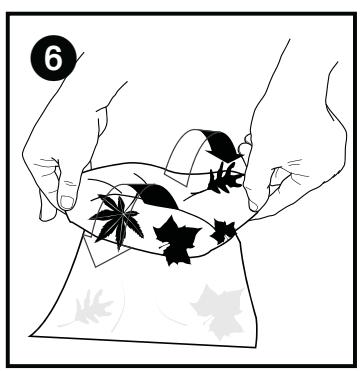 6