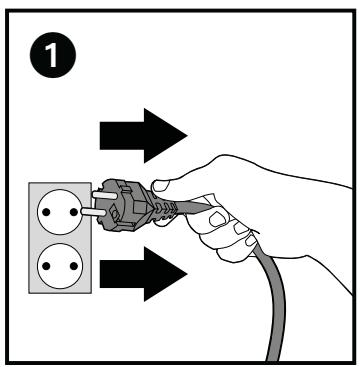 1