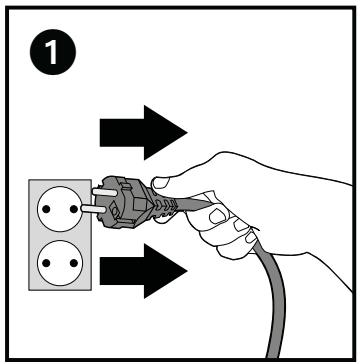 1