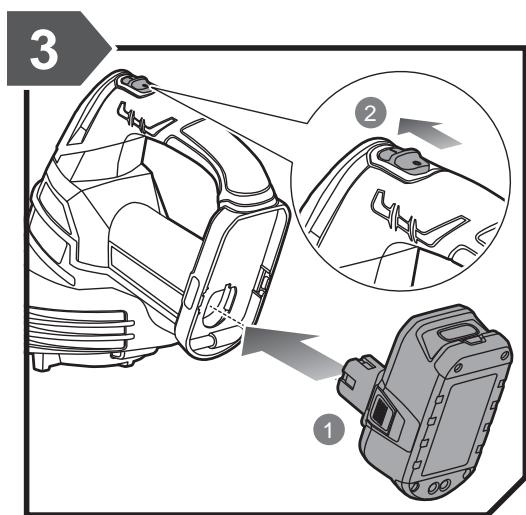 3

2

1