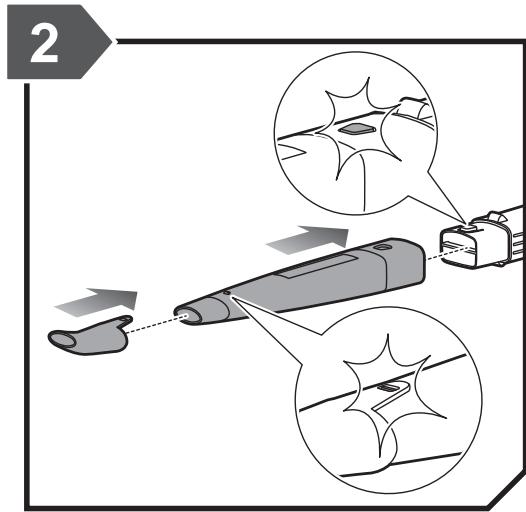 2