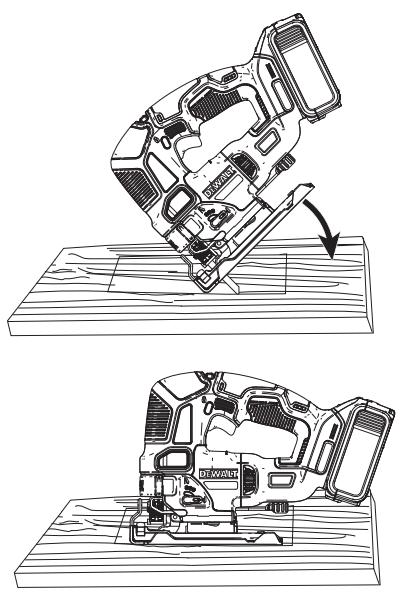 DEWALT

DEWALT