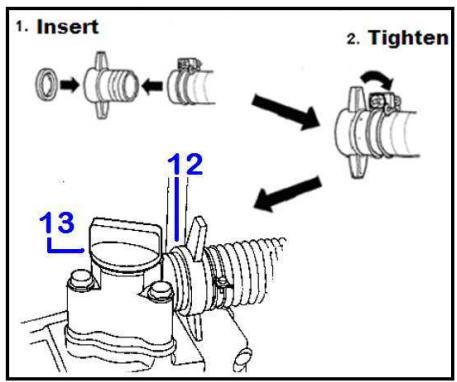 1. Insert

2. Tighten

12

13