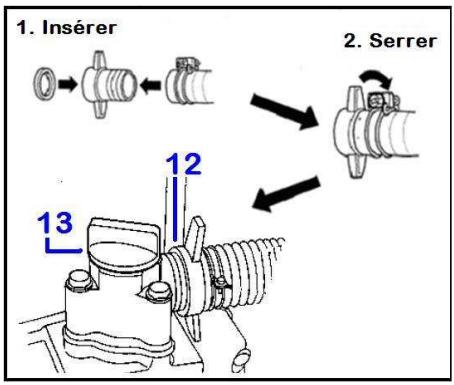 1. Insérer

2. Serrer

12

13