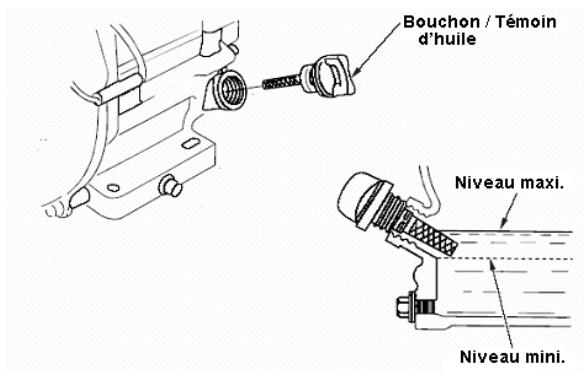 Bouchon / Témoin d'huile

Niveau maxi.

Niveau mini.