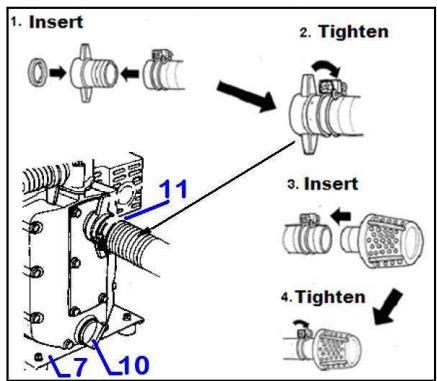 1. Insert

2. Tighten

11

3. Insert

4. Tighten

7

10