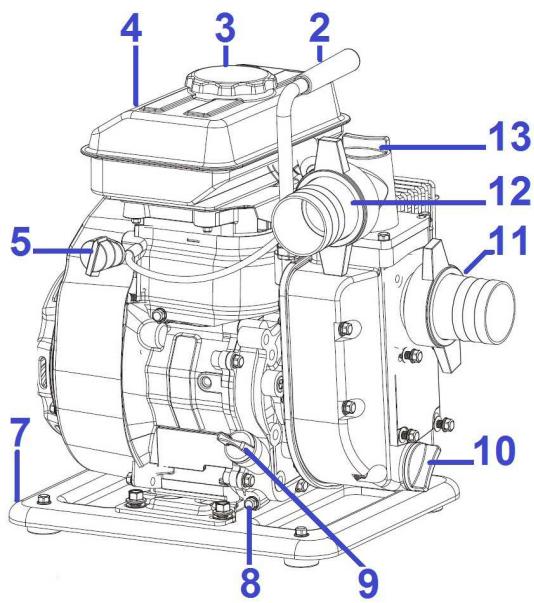 4
3
2
13
12
5
11
7
10
8
9