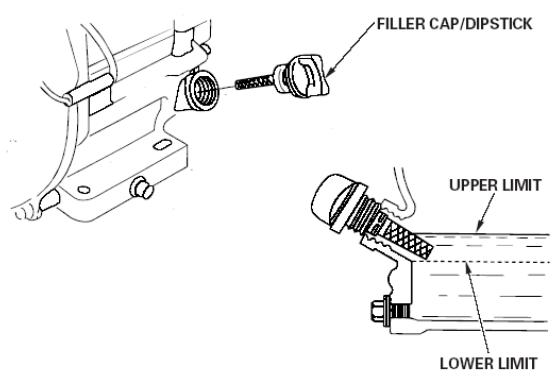 FILLER CAP/DIPSTICK

UPPER LIMIT

LOWER LIMIT