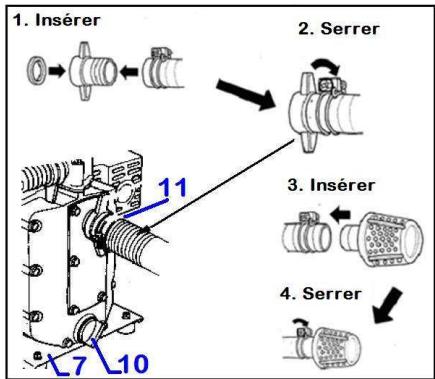 1. Insérer

2. Serrer

11

3. Insérer

4. Serrer

7

10