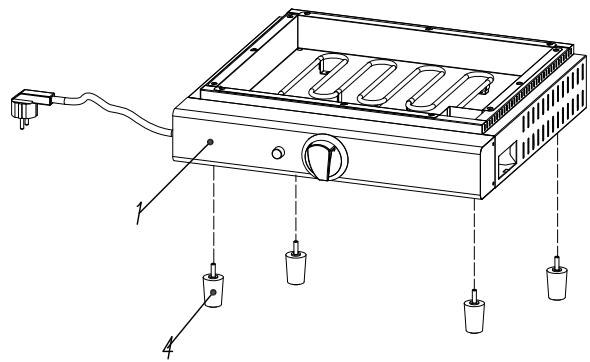 1

4