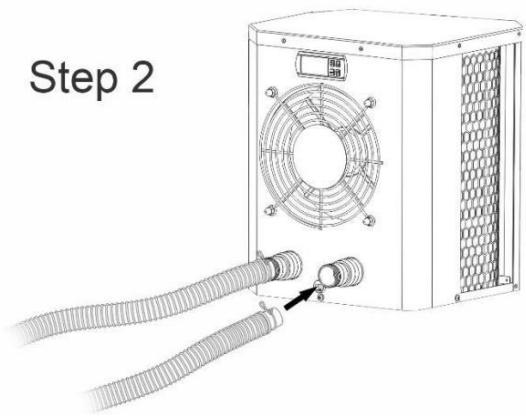 Step 2