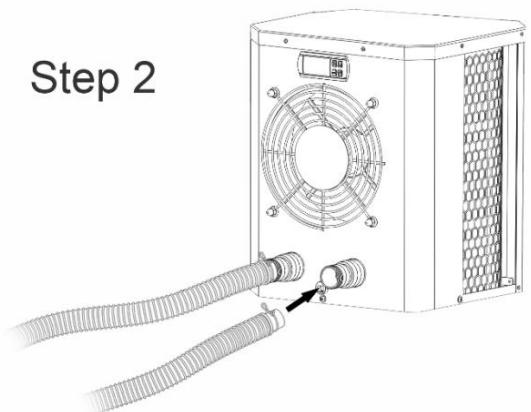 Step 2