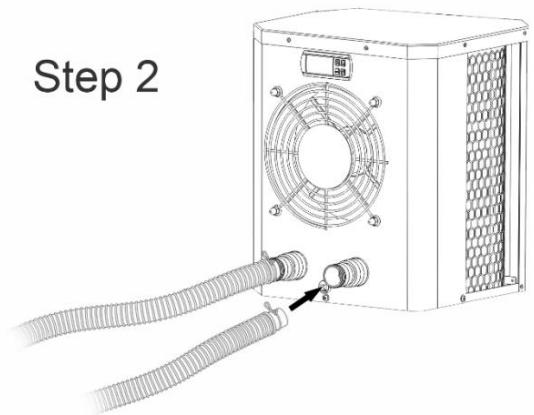 Step 2