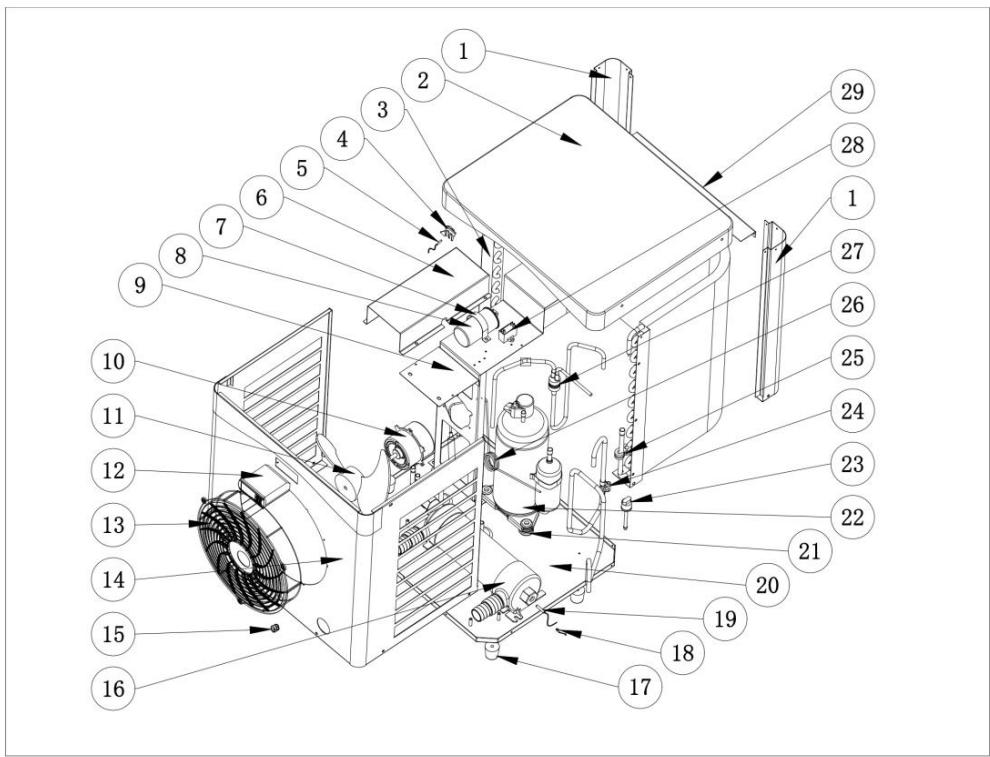 1
2
3
4
5
6
7
8
9
10
11
12
13
14
15
16
29
28
1
27
26
25
24
23
22
21
20
19
18
17