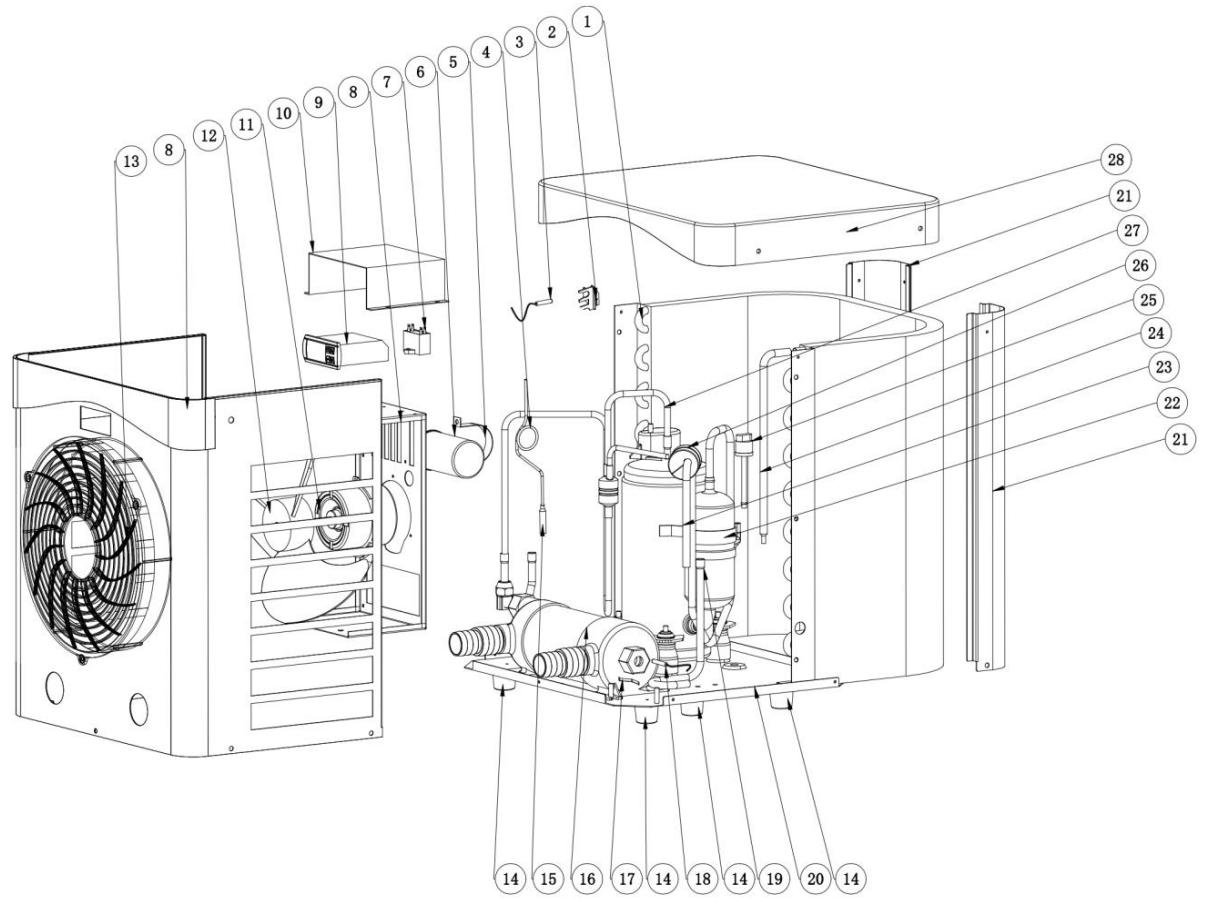 13 8 12 11 10 9 8 7 6 5 4 3 2 1

28
21
27
26
25
24
23
22
21

14 15 16 17 14 18 14 19 20 14