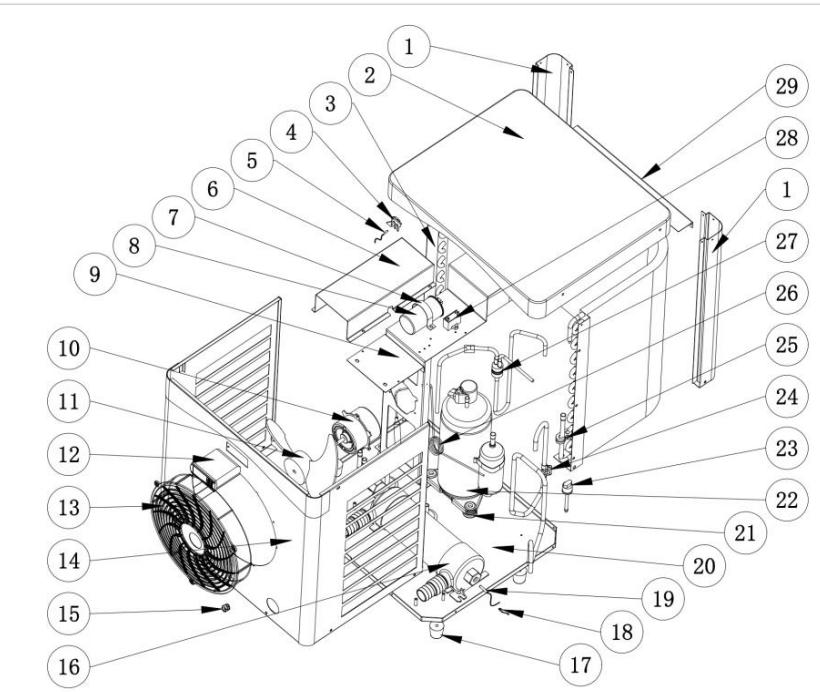 1
2
3
4
5
6
7
8
9
10
11
12
13
14
15
16
29
28
1
27
26
25
24
23
22
21
20
19
18
17