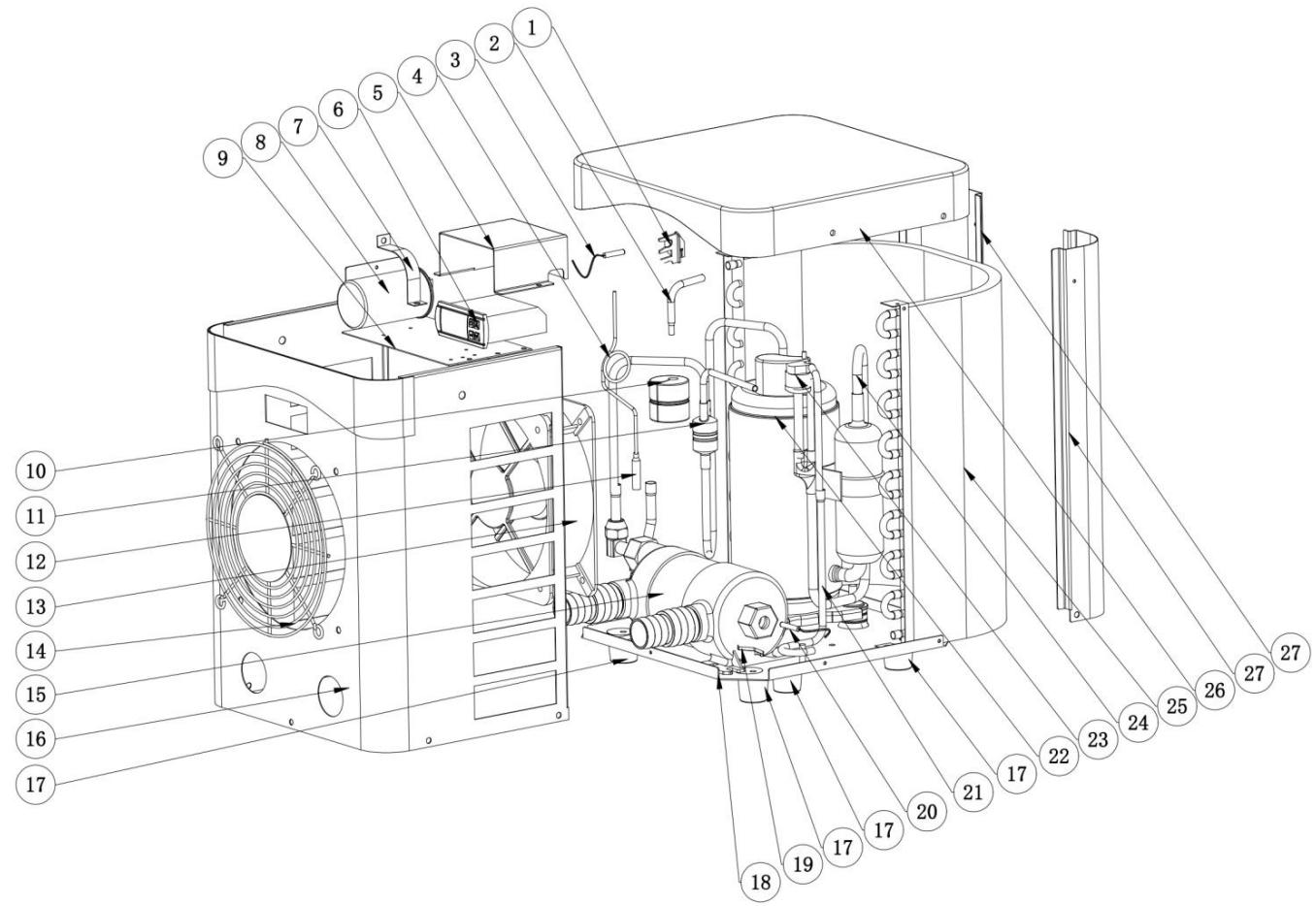 1
2
3
4
5
6
7
8
9
10
11
12
13
14
15
16
17
18
19
17
17
20
21
17
22
23
24
25
26
27
27