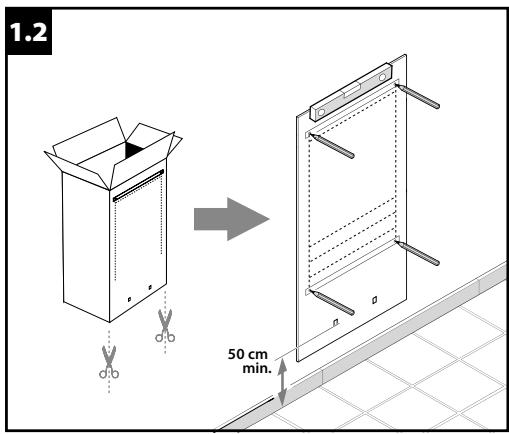 1.2

50 cm
min.