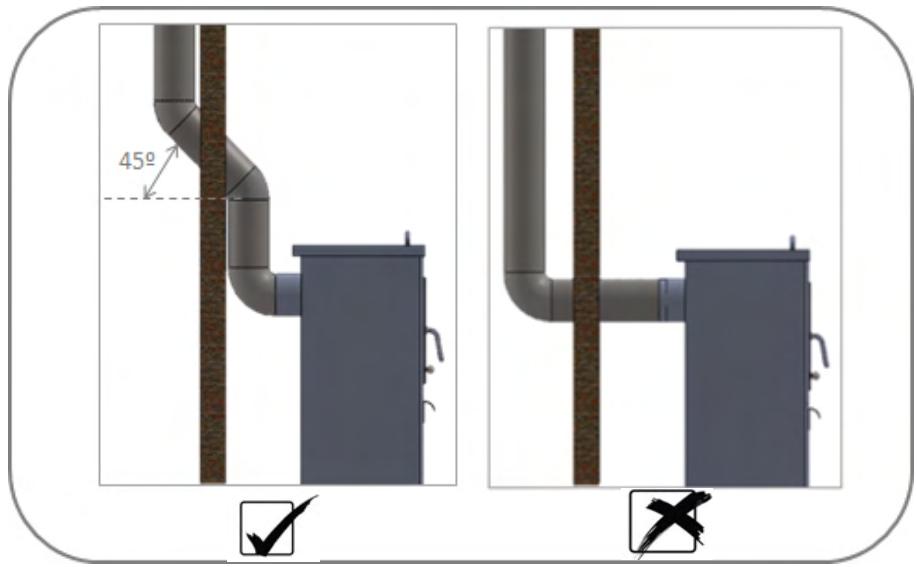 45º