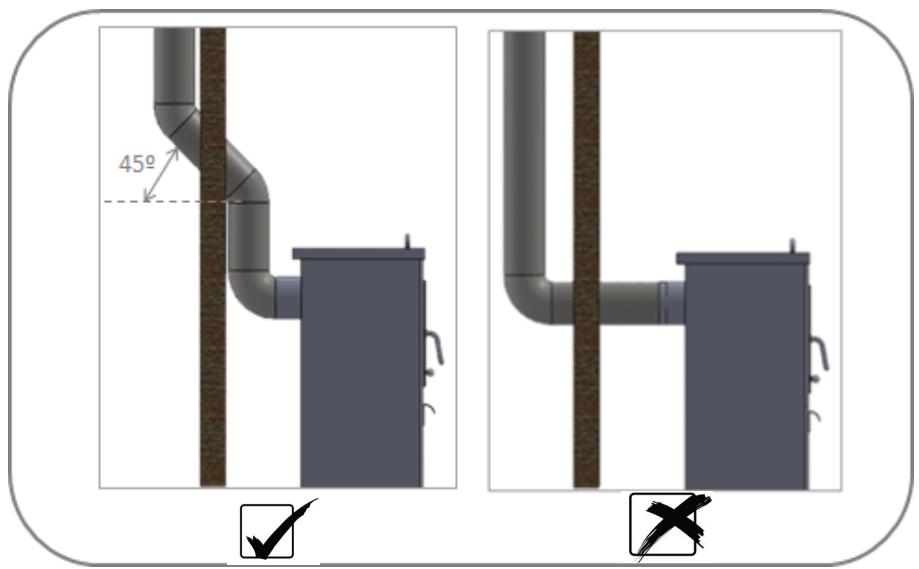 45º