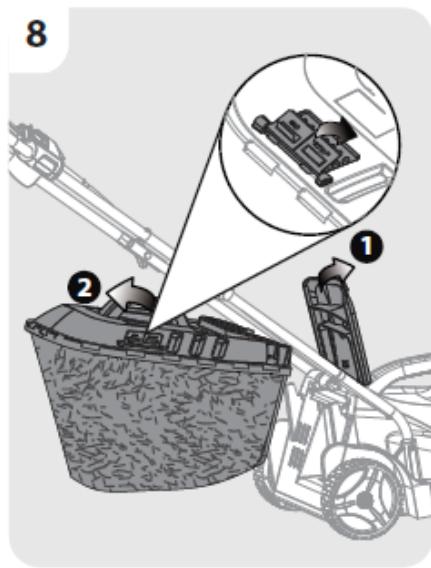 8

1

2