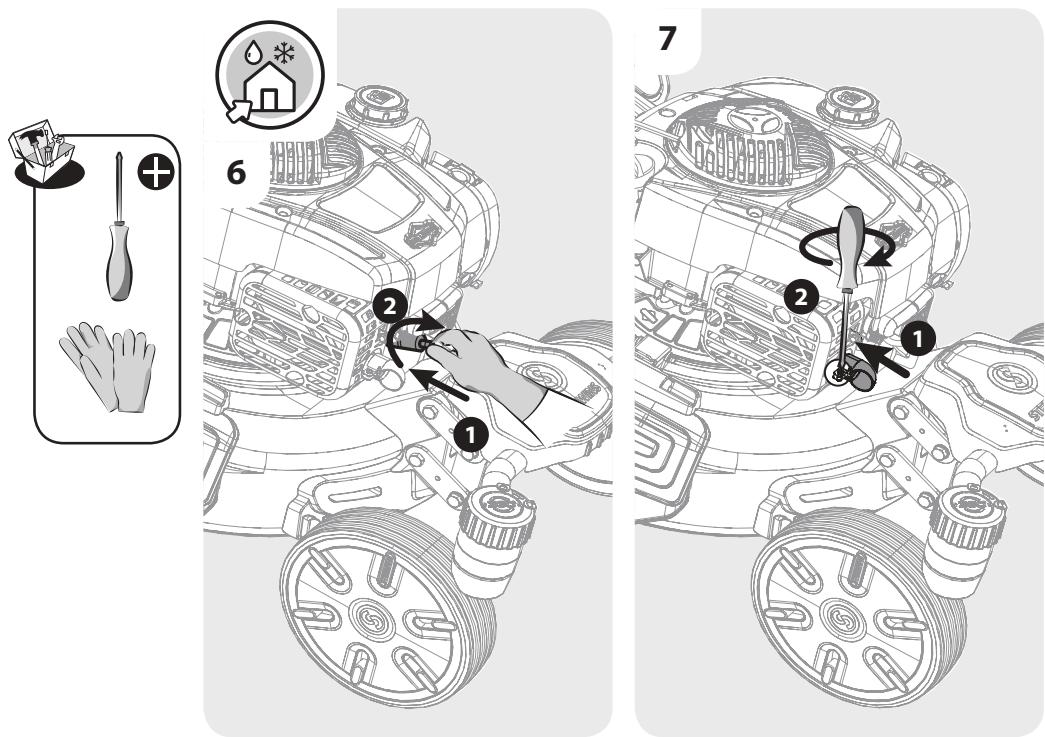 6
2
1
7
2
1