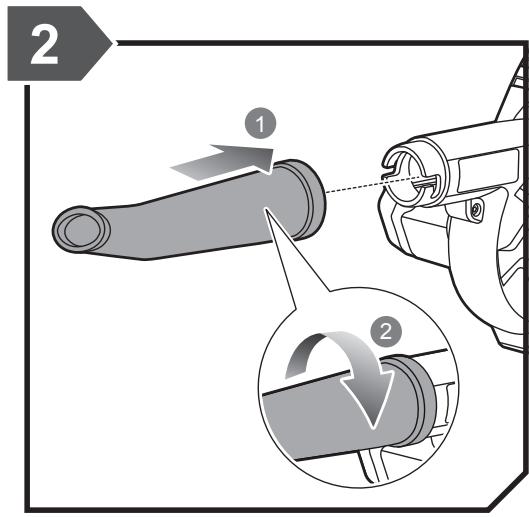 2

1

2