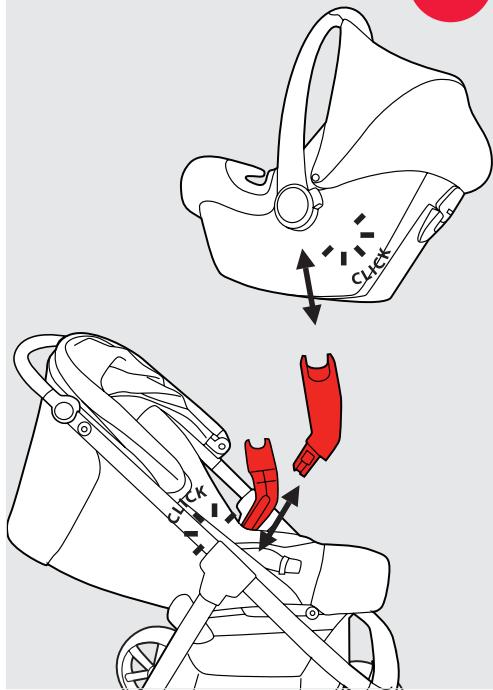 CLICK

CLICK