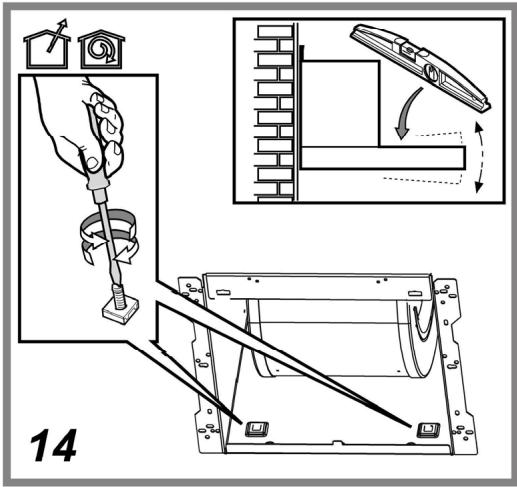 14