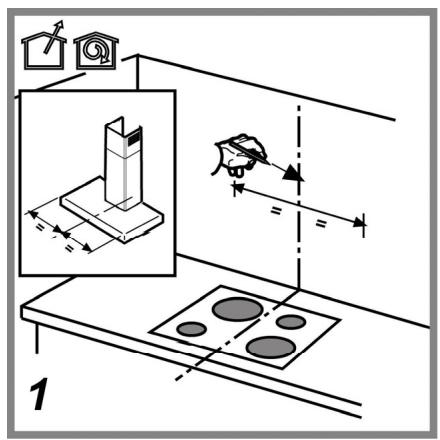 =
=
=
=
1