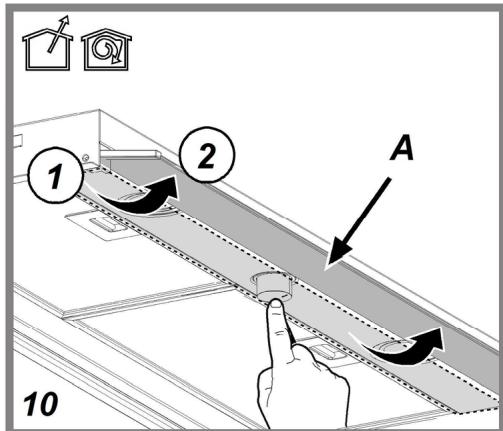 1

2

A

10