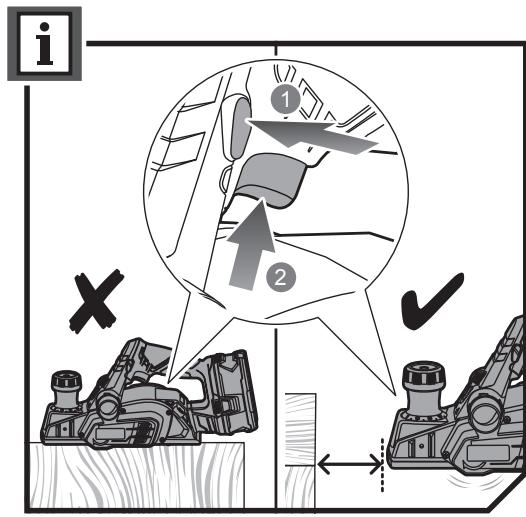 i

1

2