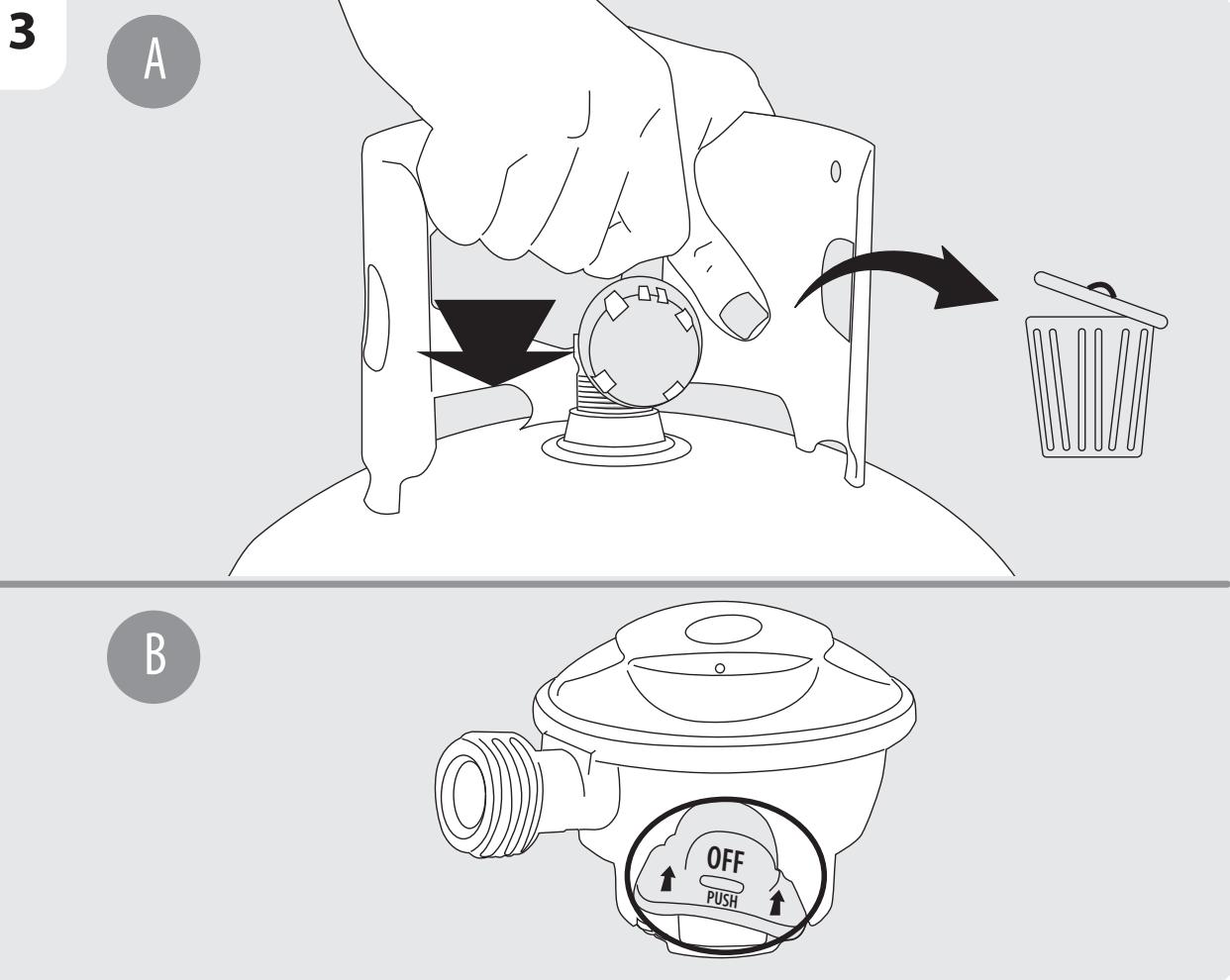 3

A

B

OFF
PUSH