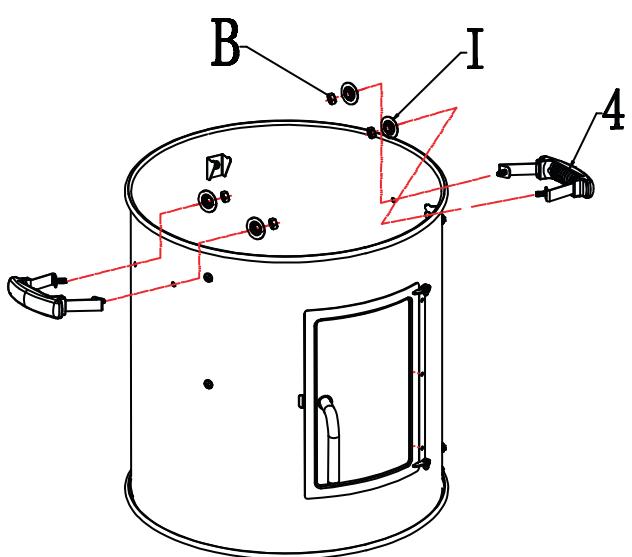 B
I
4