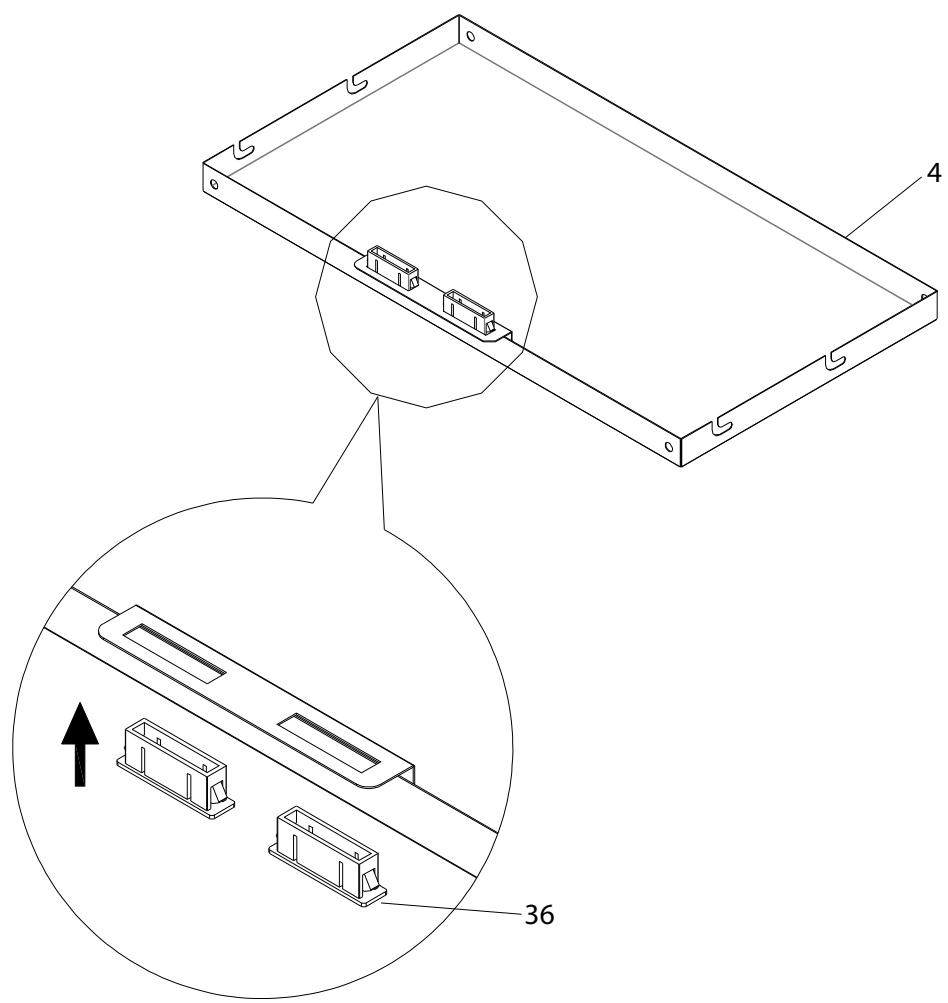 4

36