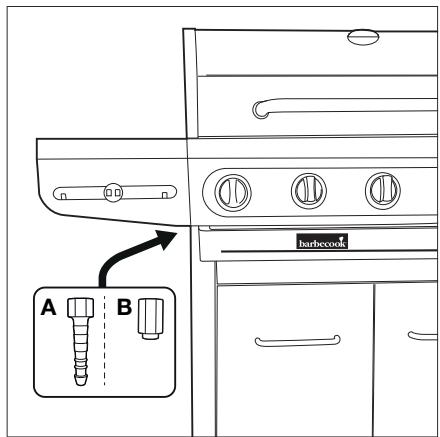 barbecook

A

B