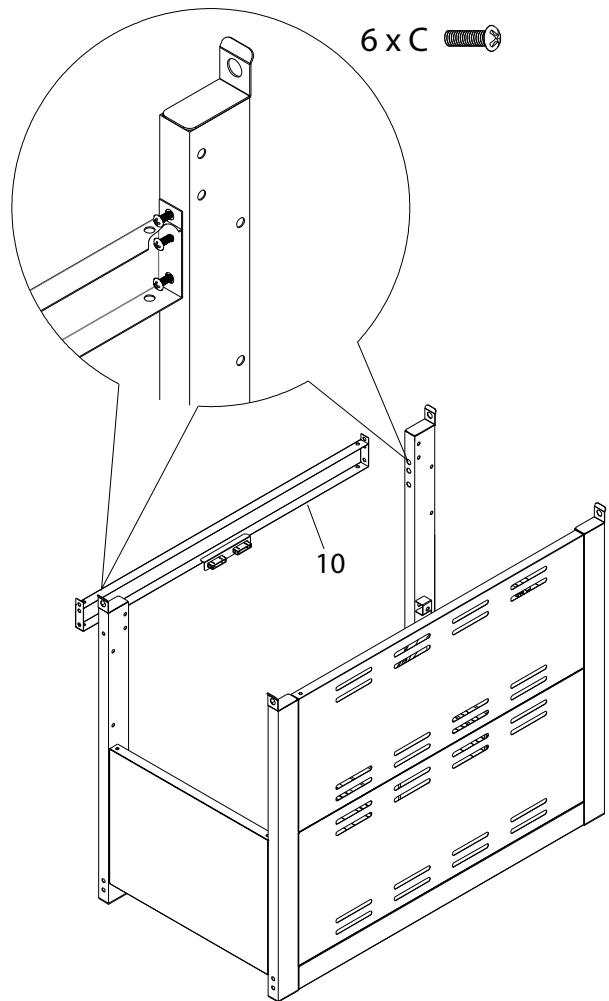 6 x C

10