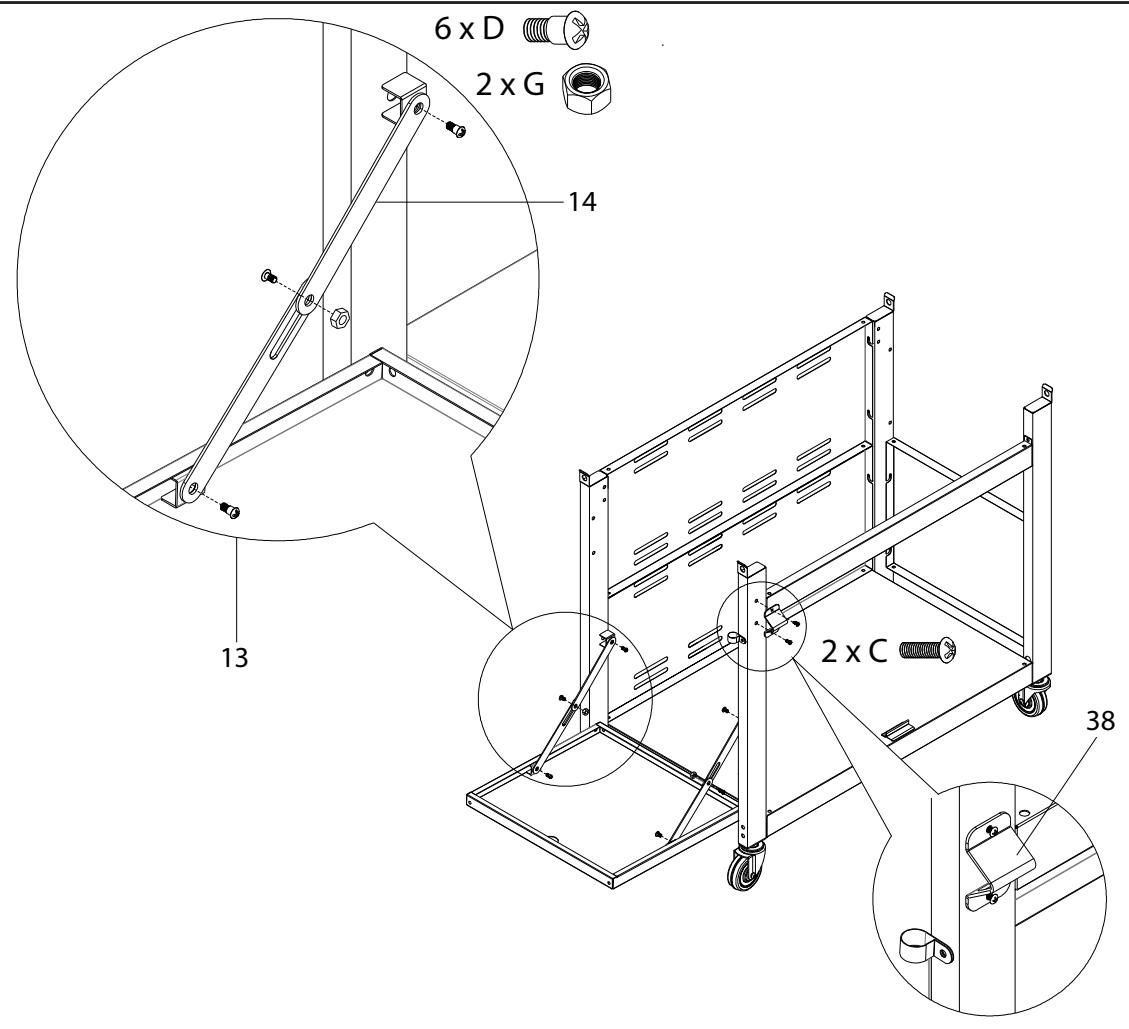 6 x D
2 x G
14
13
2 x C
38