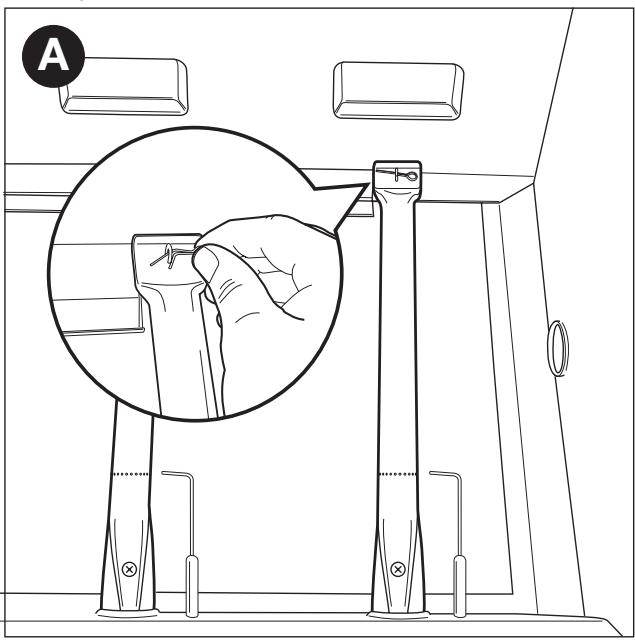 A