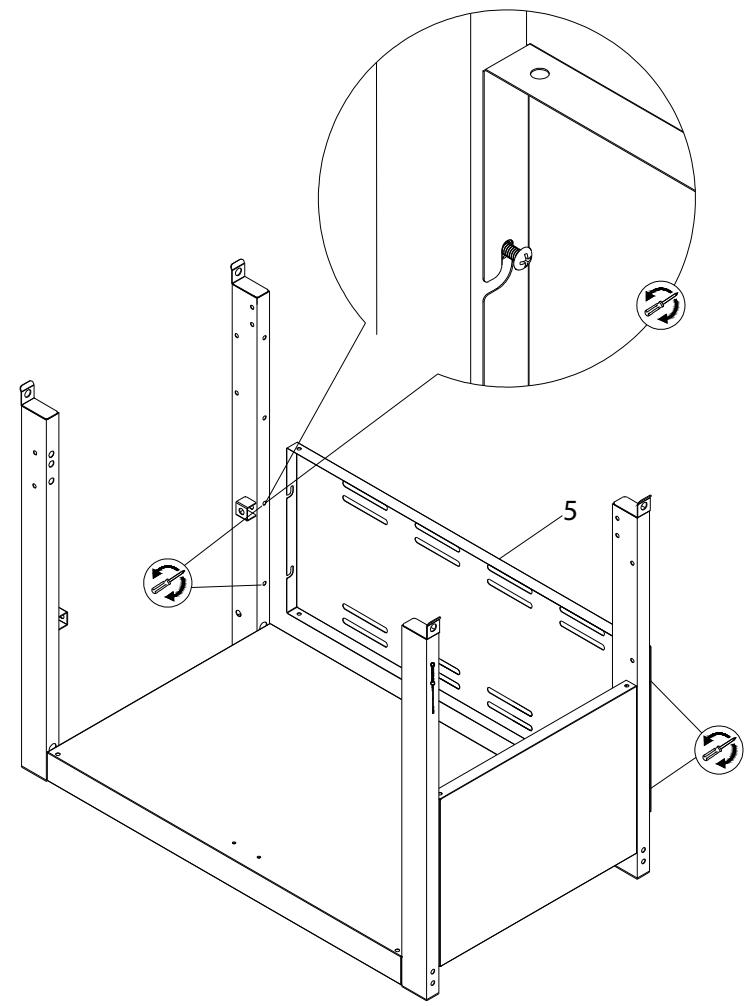 5