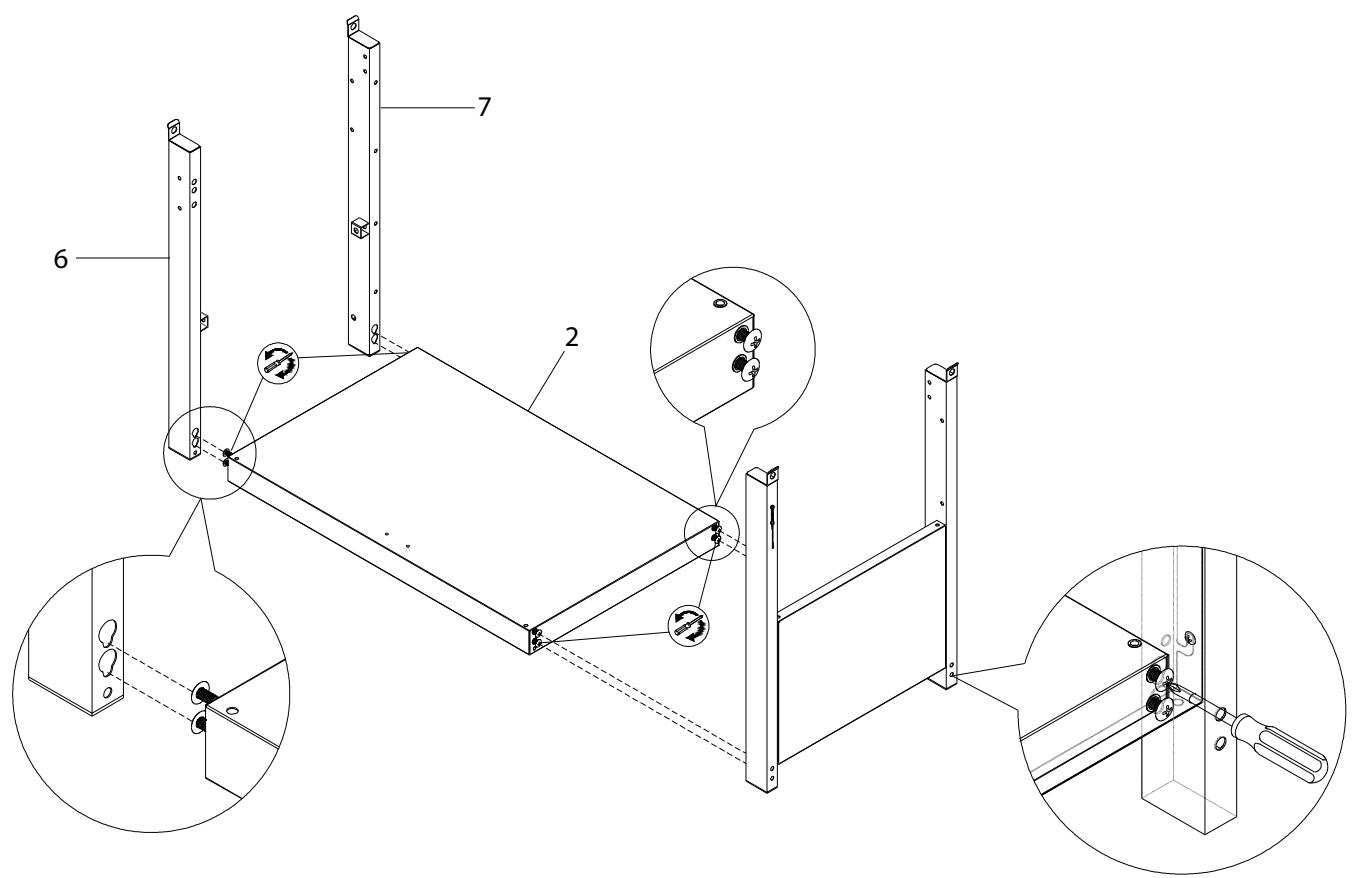 7

6

2