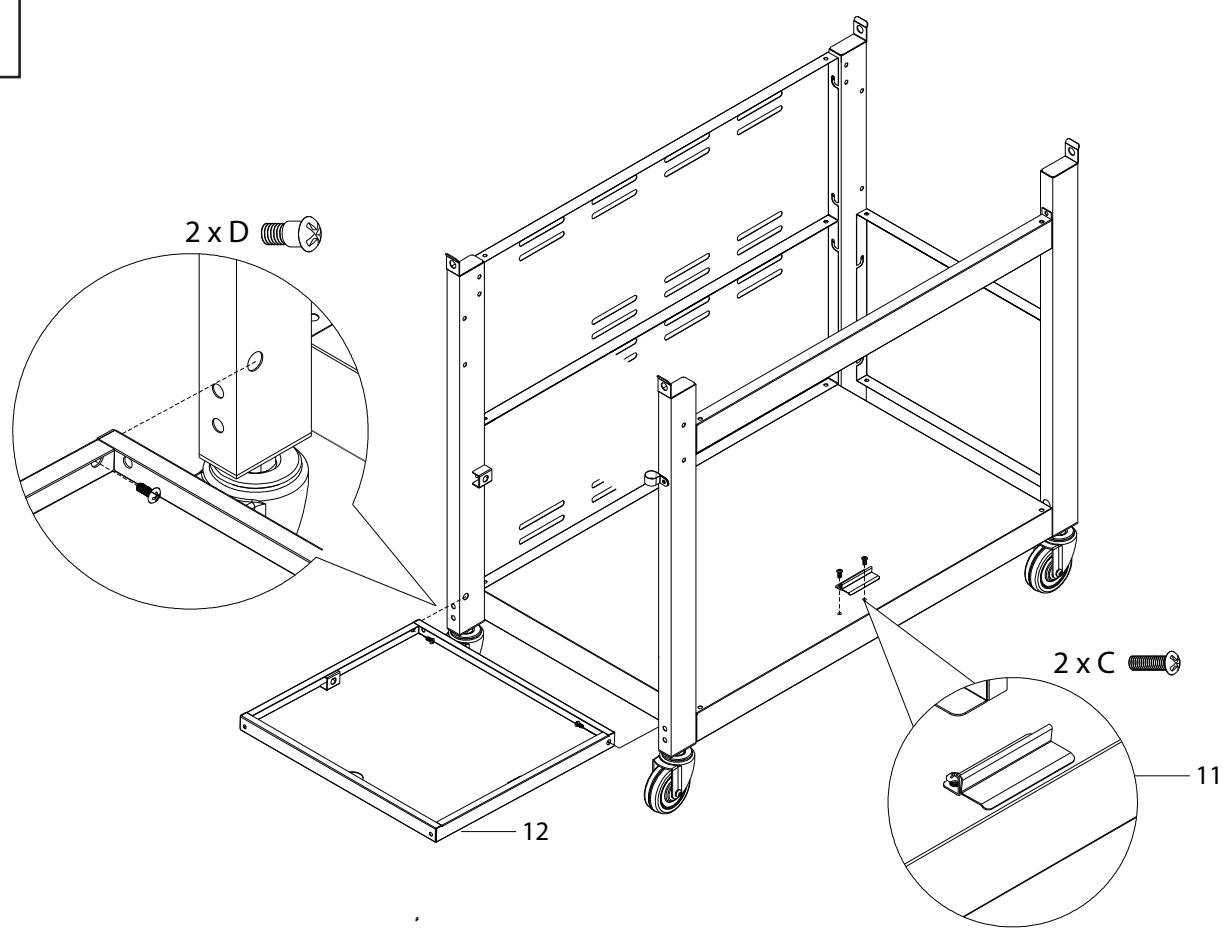 2 x D

2 x C

11

12