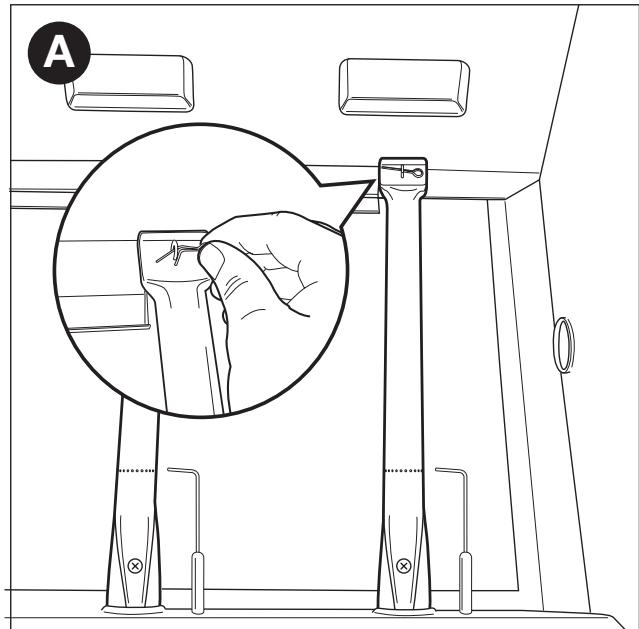 A